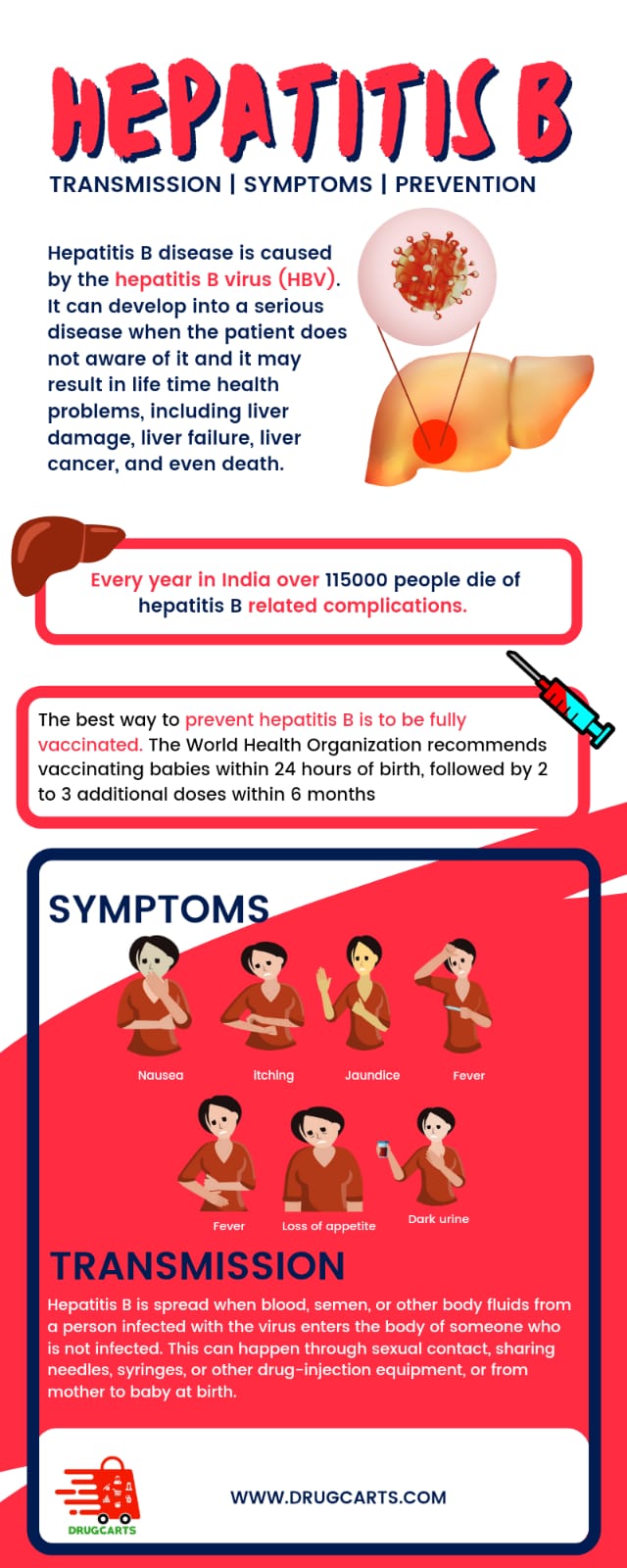 HEPATITIS B

TRANSMISSION | SYMPTOMS | PREVENTION

Hepatitis B disease is caused by the hepatitis B virus (HBV). It can develop into a serious disease when the patient does not aware of it and it may result in life time health problems, including liver damage, liver failure, liver cancer, and even death.

Every year in India over 115000 people die of hepatitis B related complications.

The best way to prevent hepatitis B is to be fully vaccinated. The World Health Organization recommends vaccinating babies within 24 hours of birth, followed by 2 to 3 additional doses within 6 months

SYMPTOMS

Nausea

Itching

Jaundice

Fever

Fever

Loss of appetite

Dark urine

TRANSMISSION

Hepatitis B is spread when blood, semen, or other body fluids from a person infected with the virus enters the body of someone who is not infected. This can happen through sexual contact, sharing needles, syringes, or other drug-injection equipment, or from mother to baby at birth.

DRUGCARTS

WWW.DRUGCARTS.COM